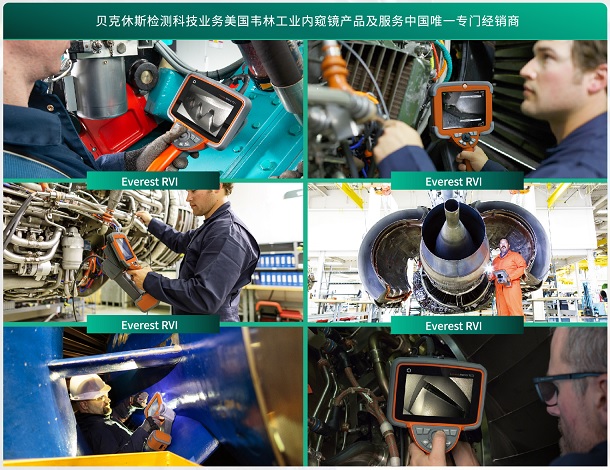 贝克休斯检测科技业务美国韦林工业内窥镜产品及服务中国唯一专门经销商

Everest RVI

Everest RVI

Everest RVI

Everest RVI